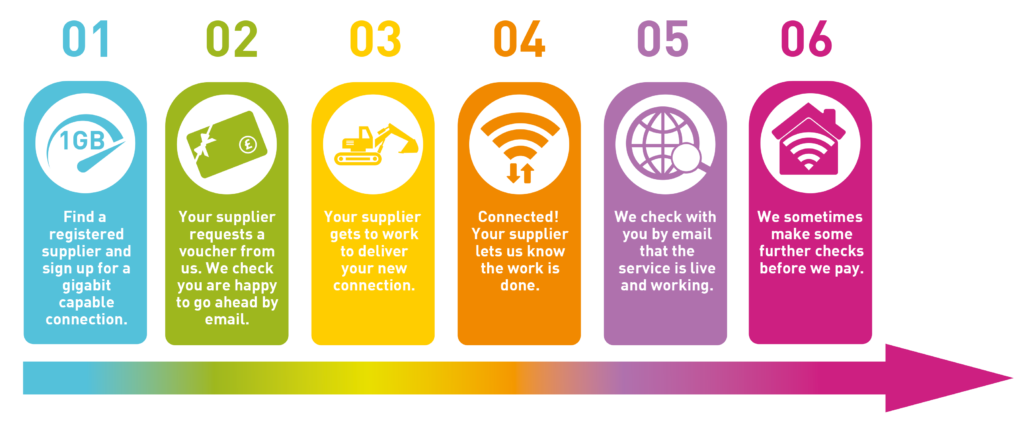 01

1GB

Find a registered supplier and sign up for a gigabit capable connection.

02

£

Your supplier requests a voucher from us. We check you are happy to go ahead by email.

03

Your supplier gets to work to deliver your new connection.

04

Connected! Your supplier lets us know the work is done.

05

We check with you by email that the service is live and working.

06

We sometimes make some further checks before we pay.